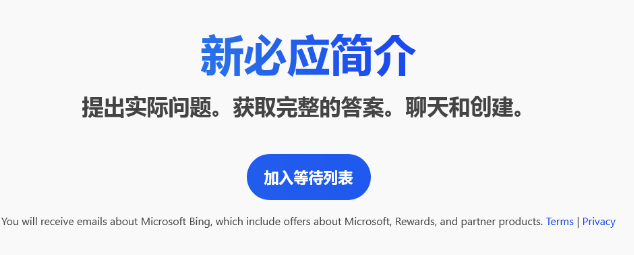 新必应简介

提出实际问题。获取完整的答案。聊天和创建。

加入等待列表

You will receive emails about Microsoft Bing, which include offers about Microsoft, Rewards, and partner products. Terms | Privacy